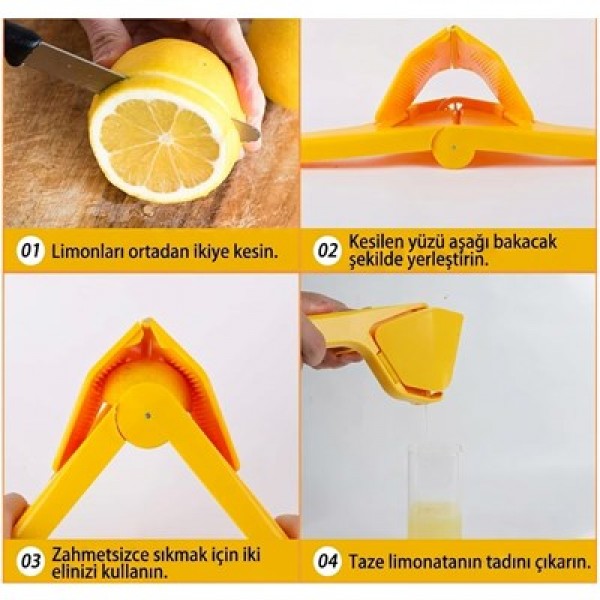 01 Limonları ortadan ikiye kesin.

02 Kesilen yüzü aşağı bakacak şekilde yerleştirin.

03 Zahmetsizce sıkmak için iki elinizi kullanın.

04 Taze limonatanın tadını çıkarın.