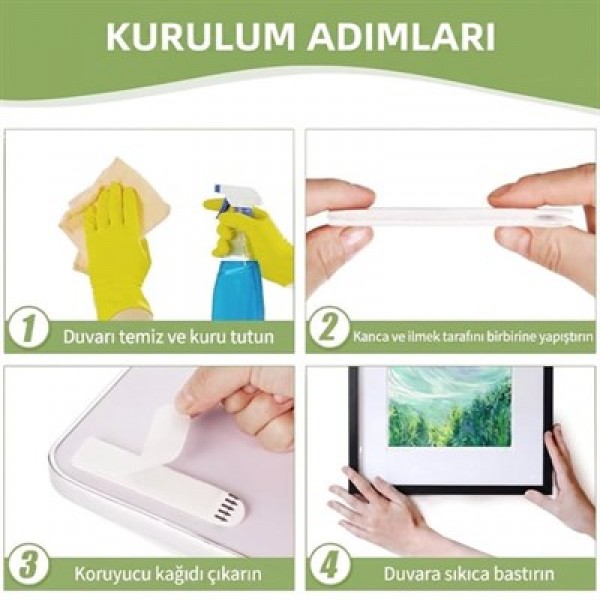 KURULUM ADIMLARI

1 Duvarı temiz ve kuru tutun

2 Kanca ve ilmek tarafını birbirine yapıştırın

3 Koruyucu kağıdı çıkarın

4 Duvara sıkıca bastırın