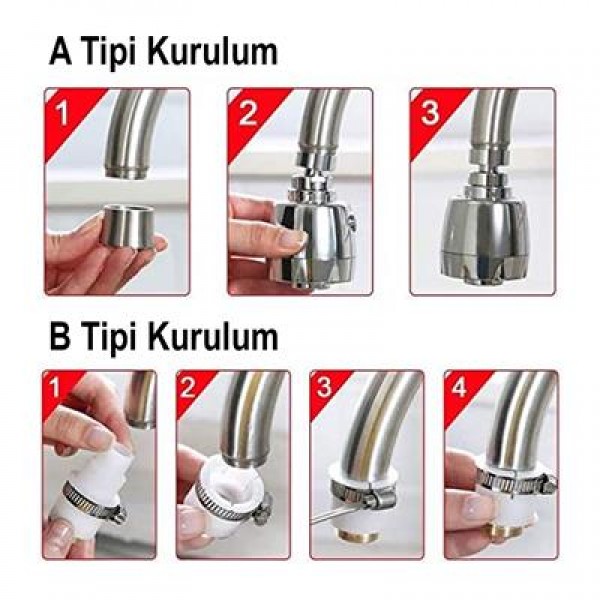 A Tipi Kurulum

1

2

3

B Tipi Kurulum

1

2

3

4