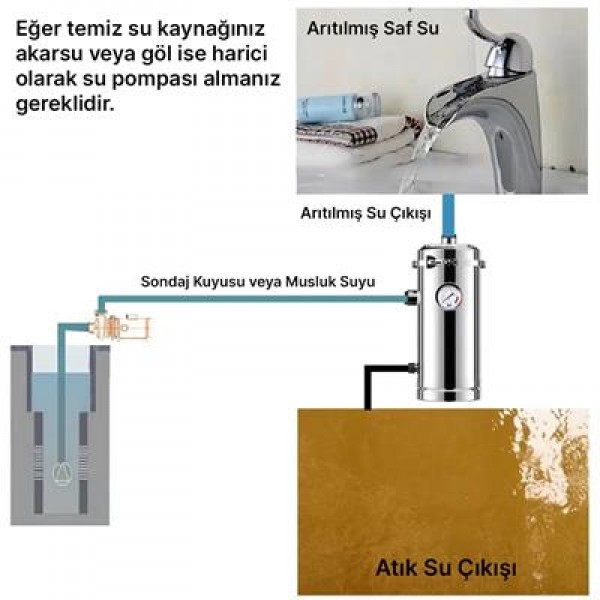 Eğer temiz su kaynağınız akarsu veya göl ise harici olarak su pompası almanız gereklidir.

Arıtılmış Saf Su

Arıtılmış Su Çıkışı

Sondaj Kuyusu veya Musluk Suyu

Atık Su Çıkışı